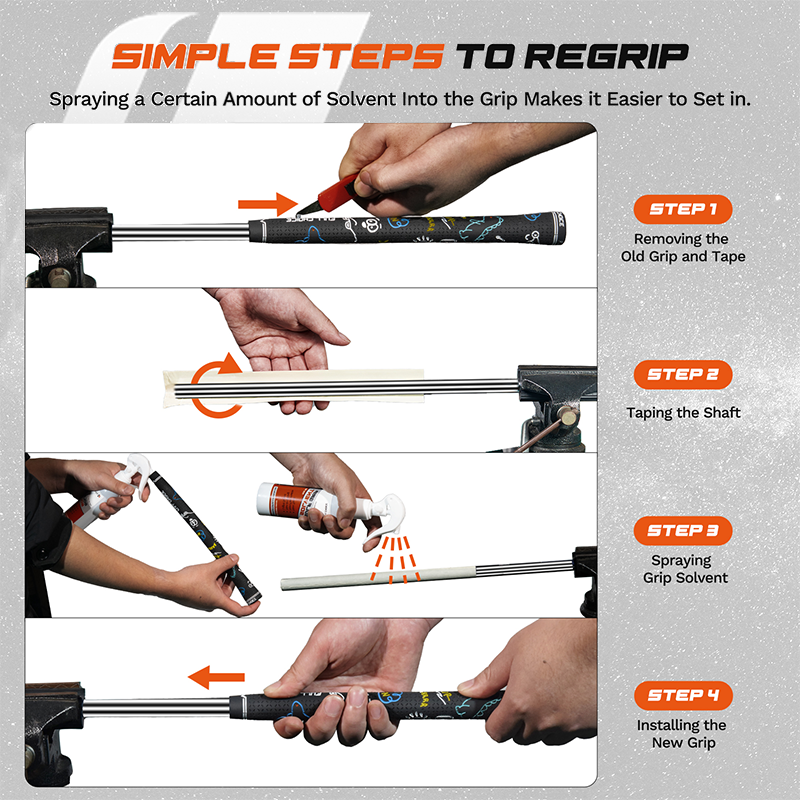 SIMPLE STEPS TO REGRIP

Spraying a Certain Amount of Solvent Into the Grip Makes it Easier to Set in.

STEP 1
Removing the Old Grip and Tape

STEP 2
Taping the Shaft

STEP 3
Spraying Grip Solvent

STEP 4
Installing the New Grip