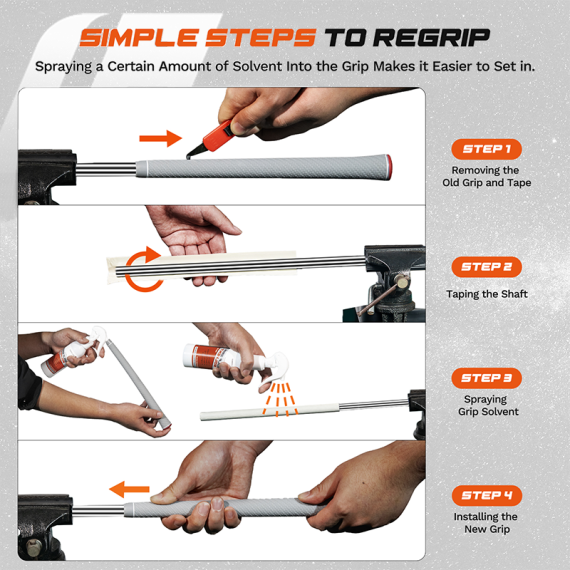 SIMPLE STEPS TO REGRIP

Spraying a Certain Amount of Solvent Into the Grip Makes it Easier to Set in.

STEP 1
Removing the Old Grip and Tape

STEP 2
Taping the Shaft

STEP 3
Spraying Grip Solvent

STEP 4
Installing the New Grip